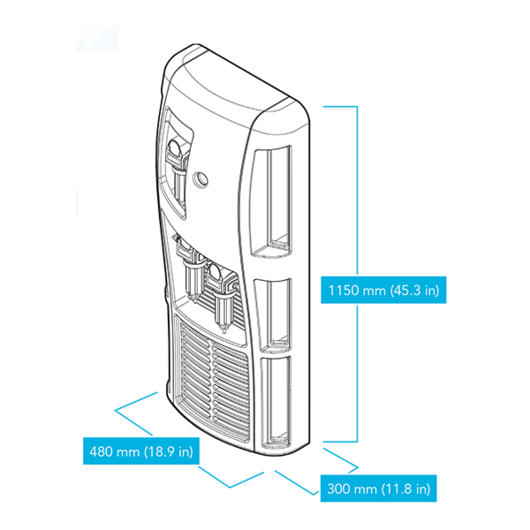 1150 mm (45.3 in)

480 mm (18.9 in)

300 mm (11.8 in)