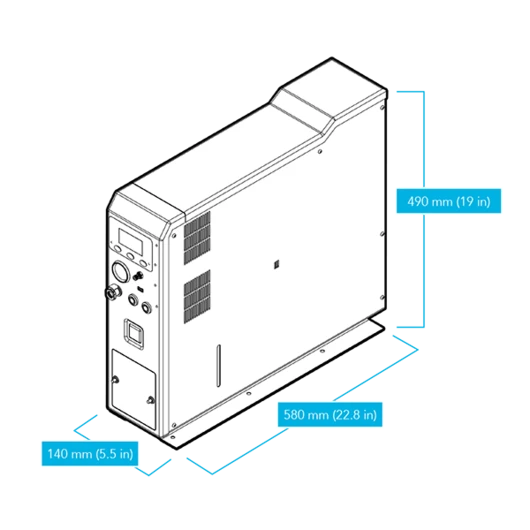 490 mm (19 in)

580 mm (22.8 in)

140 mm (5.5 in)