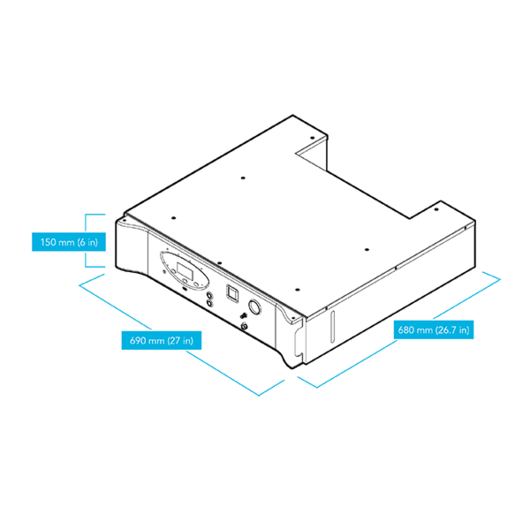 150 mm (6 in)

690 mm (27 in)

680 mm (26.7 in)