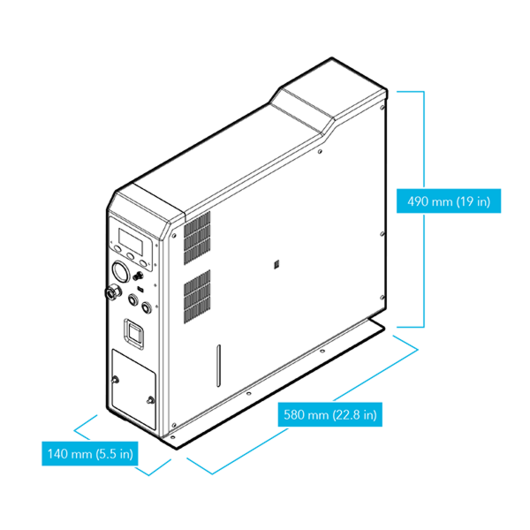 490 mm (19 in)

580 mm (22.8 in)

140 mm (5.5 in)