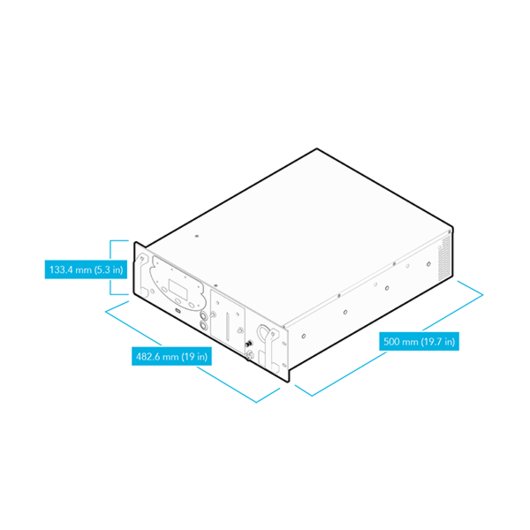 133.4 mm (5.3 in)

482.6 mm (19 in)

500 mm (19.7 in)