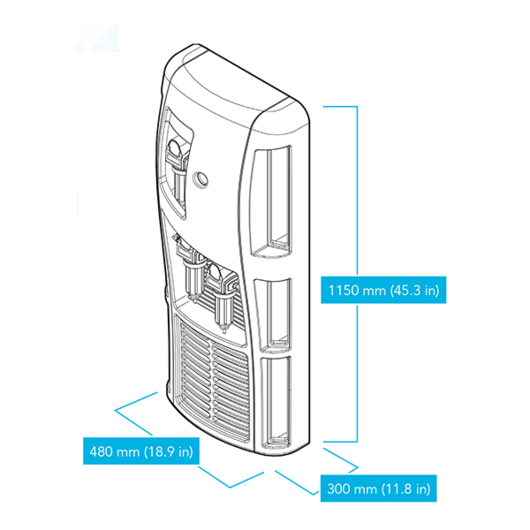 1150 mm (45.3 in)

480 mm (18.9 in)

300 mm (11.8 in)