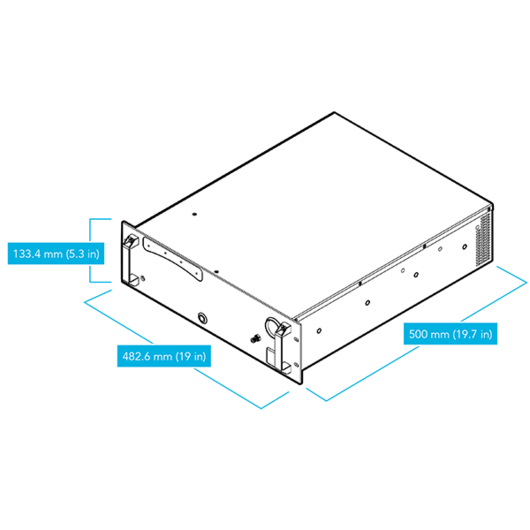 133.4 mm (5.3 in)

482.6 mm (19 in)

500 mm (19.7 in)