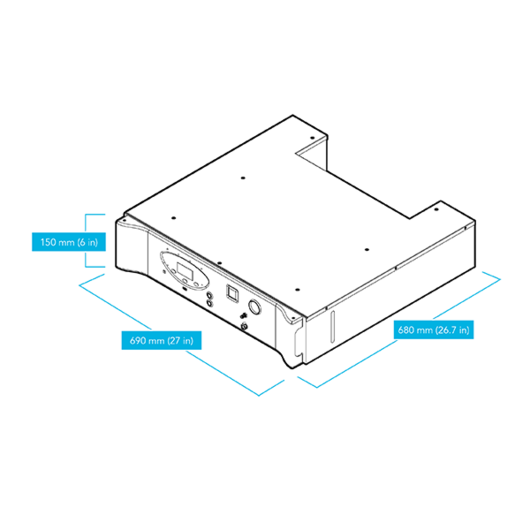 150 mm (6 in)

690 mm (27 in)

680 mm (26.7 in)