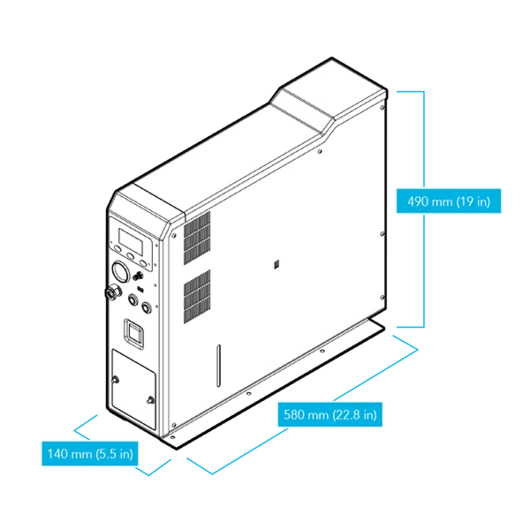 490 mm (19 in)

580 mm (22.8 in)

140 mm (5.5 in)