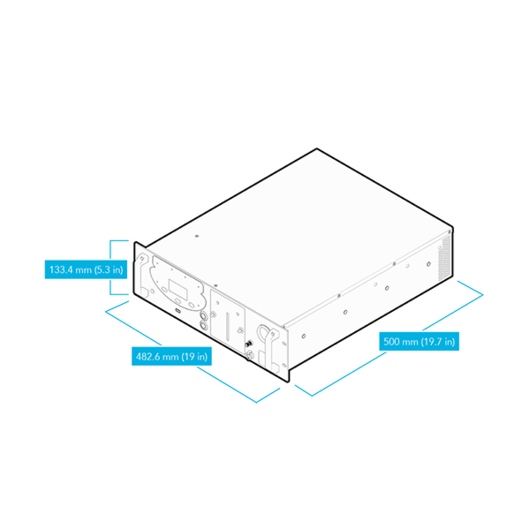 133.4 mm (5.3 in)

482.6 mm (19 in)

500 mm (19.7 in)